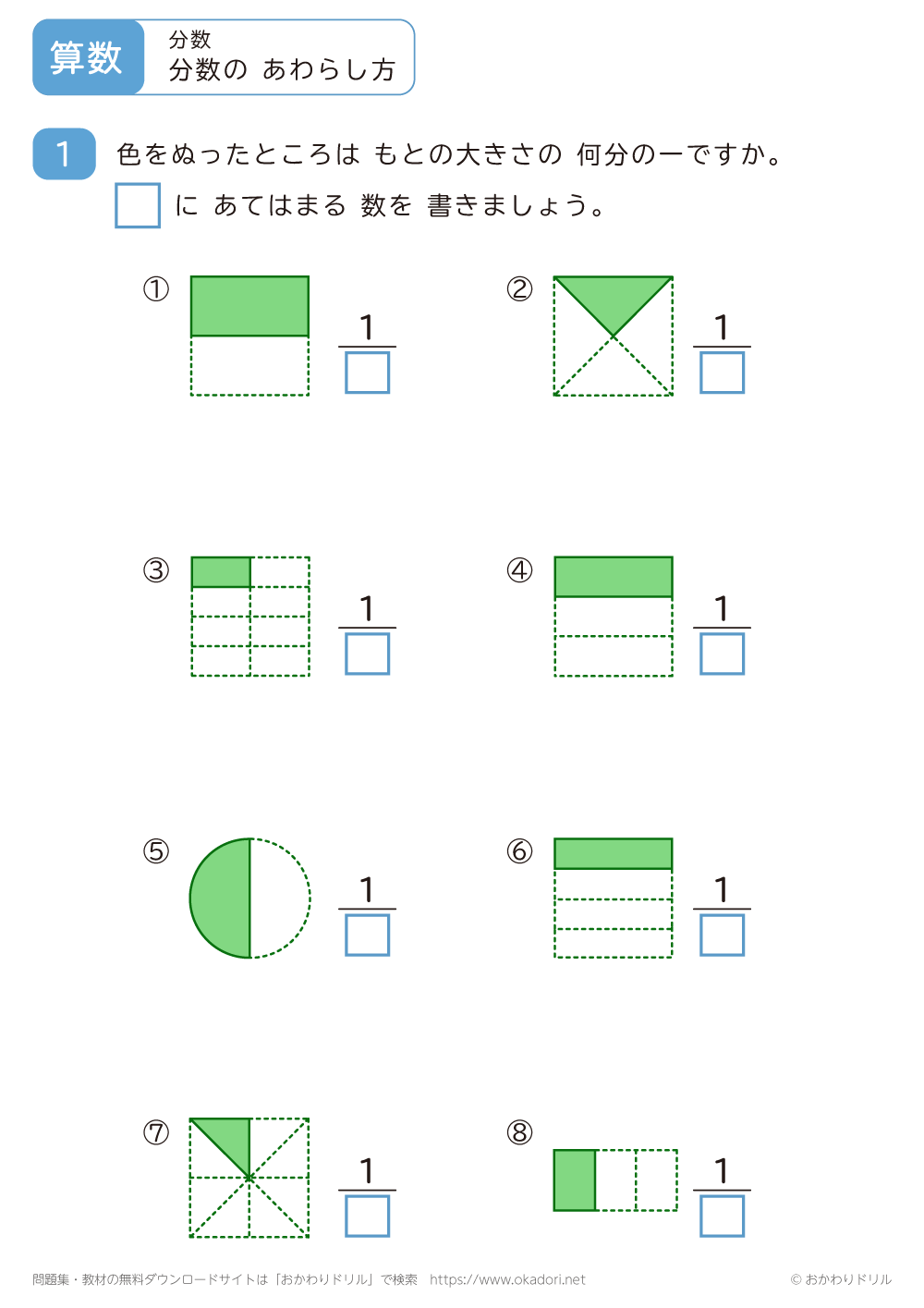 算数

分数
分数の あわらし方

1 色をぬったところは もとの大きさの 何分の一ですか。
□ に あてはまる 数を 書きましょう。

①
$\frac{1}{\square}$

②
$\frac{1}{\square}$

③
$\frac{1}{\square}$

④
$\frac{1}{\square}$

⑤
$\frac{1}{\square}$

⑥
$\frac{1}{\square}$

⑦
$\frac{1}{\square}$

⑧
$\frac{1}{\square}$

問題集・教材の無料ダウンロードサイトは「おかわりドリル」で検索 https://www.okadori.net
© おかわりドリル