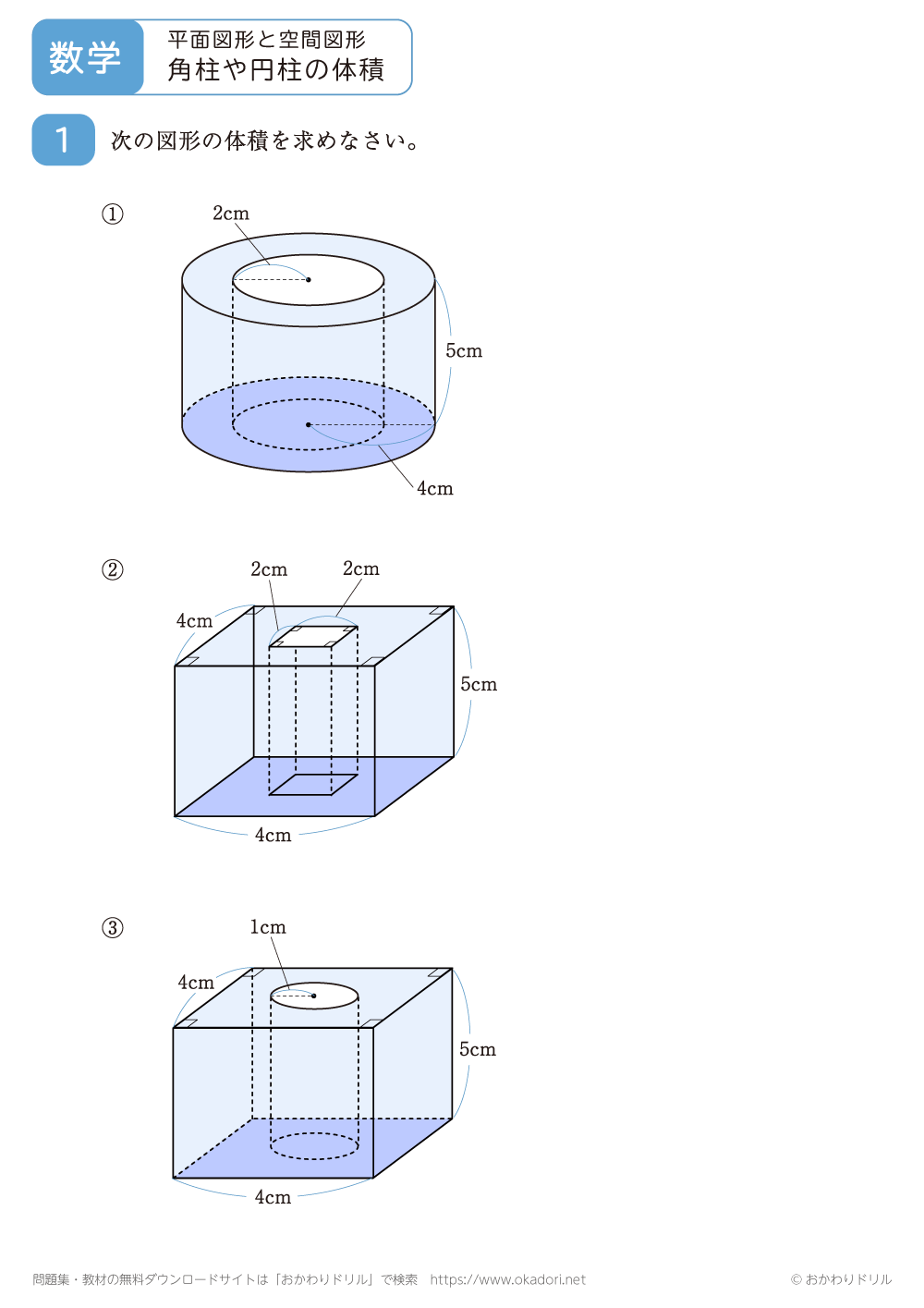 数学

平面図形と空間図形
角柱や円柱の体積

1 次の図形の体積を求めなさい。

①

2cm

5cm

4cm

②

2cm 2cm

4cm

5cm

4cm

③

1cm

4cm

5cm

4cm

問題集・教材の無料ダウンロードサイトは「おかわりドリル」で検索 https://www.okadori.net

© おかわりドリル